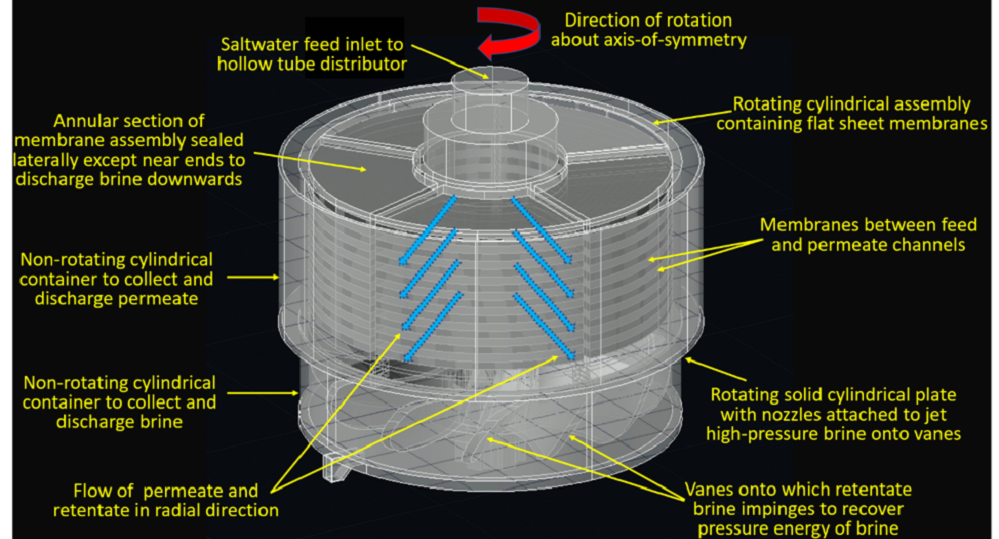 Direction of rotation about axis-of-symmetry

Saltwater feed inlet to hollow tube distributor

Rotating cylindrical assembly containing flat sheet membranes

Annular section of membrane assembly sealed laterally except near ends to discharge brine downwards

Membranes between feed and permeate channels

Non-rotating cylindrical container to collect and discharge permeate

Non-rotating cylindrical container to collect and discharge brine

Rotating solid cylindrical plate with nozzles attached to jet high-pressure brine onto vanes

Flow of permeate and retentate in radial direction

Vanes onto which retentate brine impinges to recover pressure energy of brine